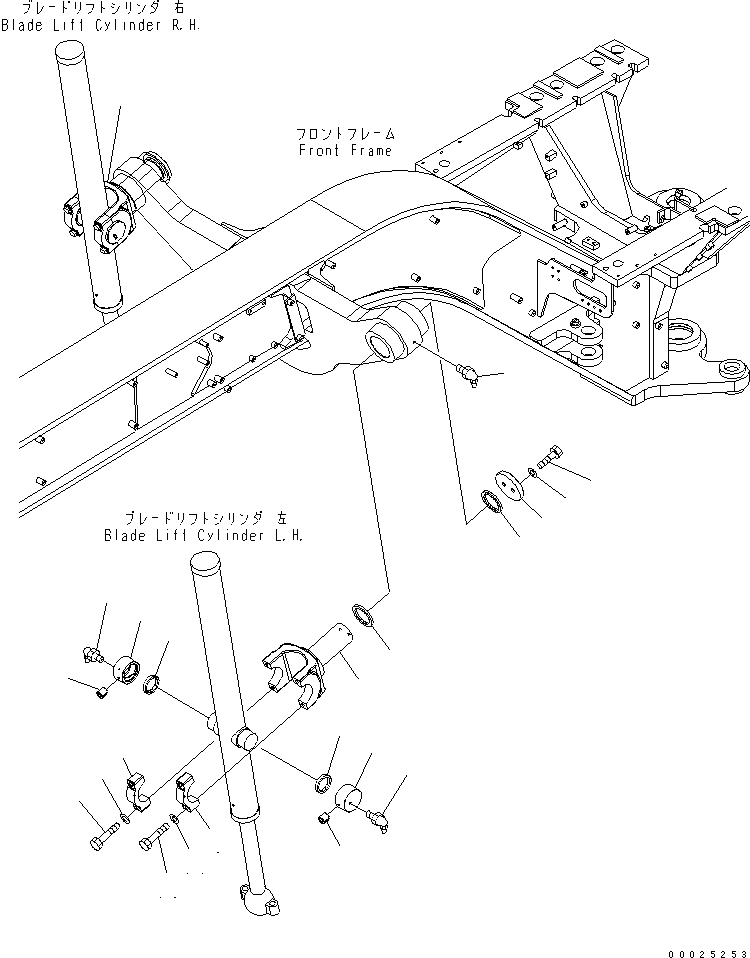 ブレードリフトシリンダ 右
Blade Lift Cylinder R.H.

フロントフレーム
Front Frame

ブレードリフトシリンダ 左
Blade Lift Cylinder L.H.

00025253