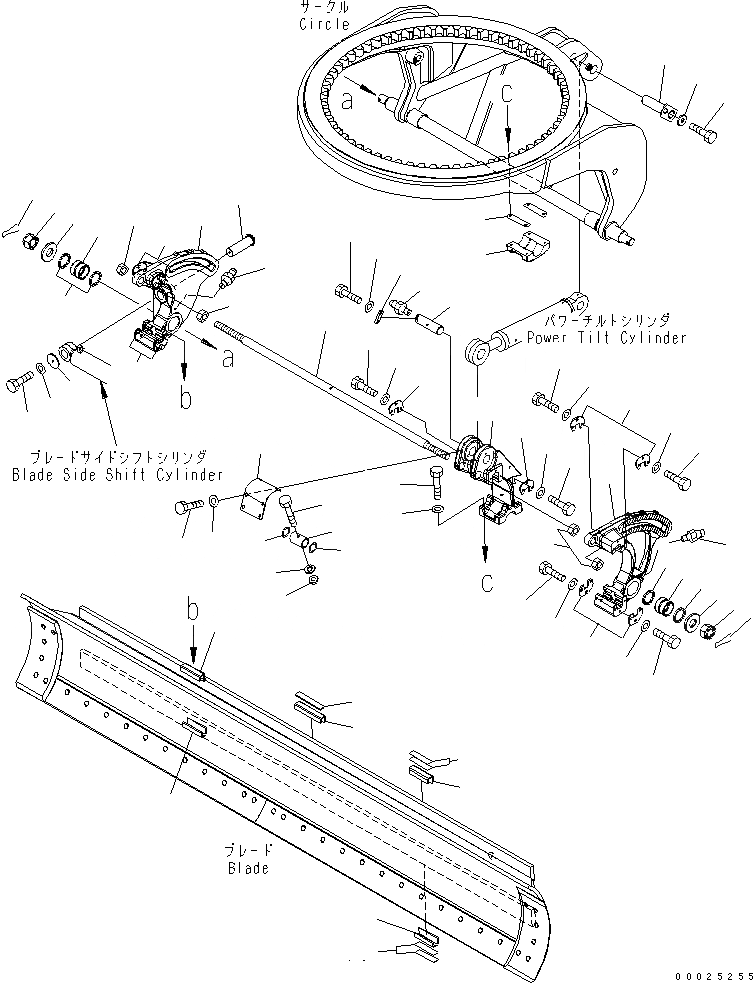 サークル
Circle

a

c

パワーチルトシリンダ
Power Tilt Cylinder

a

b

ブレードサイドシフトシリンダ
Blade Side Shift Cylinder

c

b

ブレード
Blade

00025255