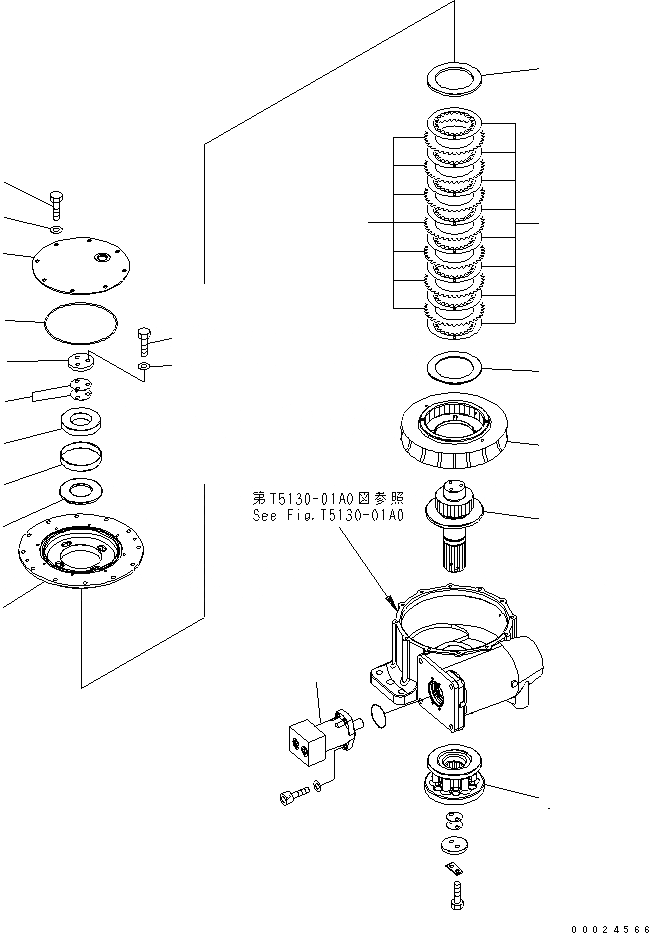 第T5130-01A0図参照
See Fig.T5130-01A0

00024566