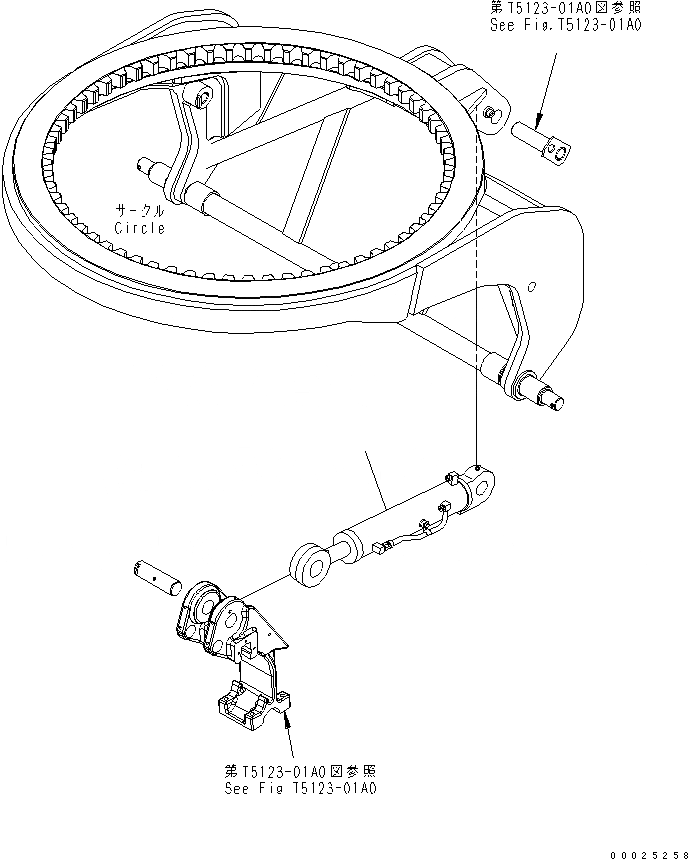 第T5123-01A0図参照
See Fig.T5123-01A0

サークル
Circle

第T5123-01A0図参照
See Fig T5123-01A0

00025258