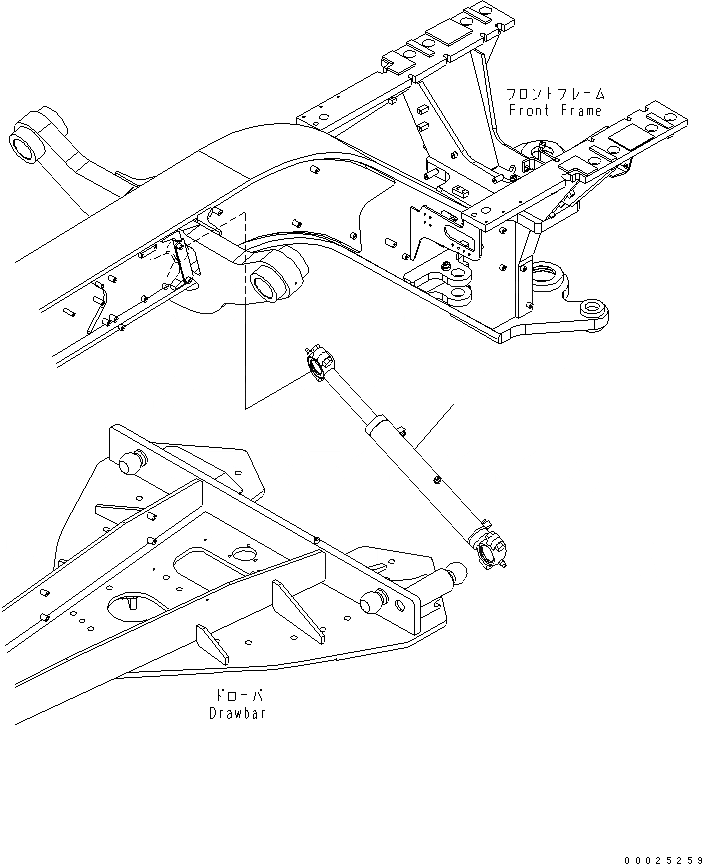 フロントフレーム
Front Frame

ドローバ
Drawbar

00025259