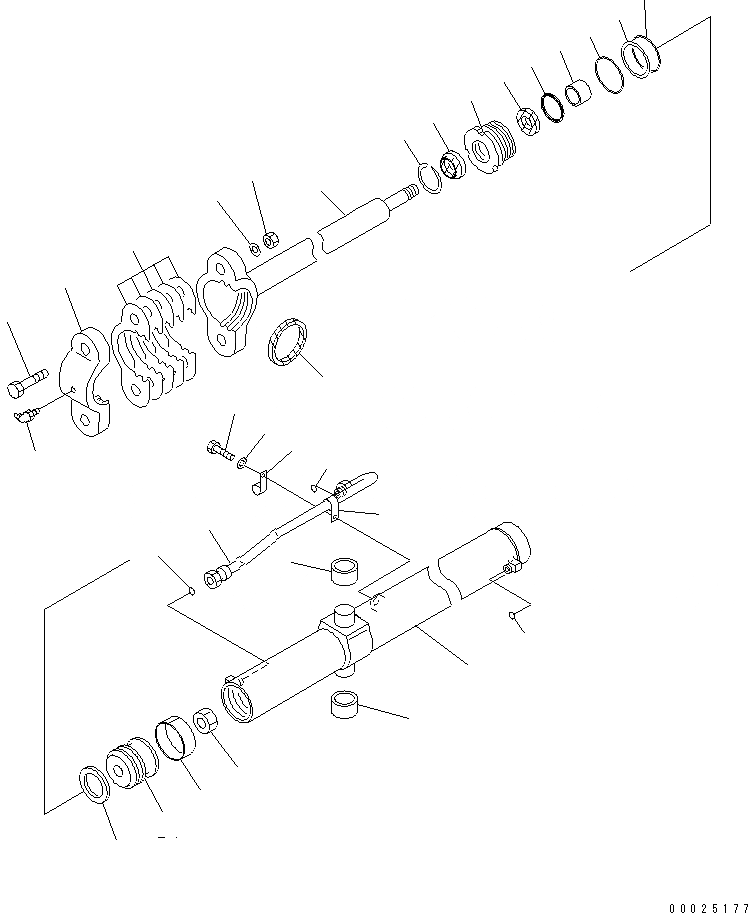 00025177