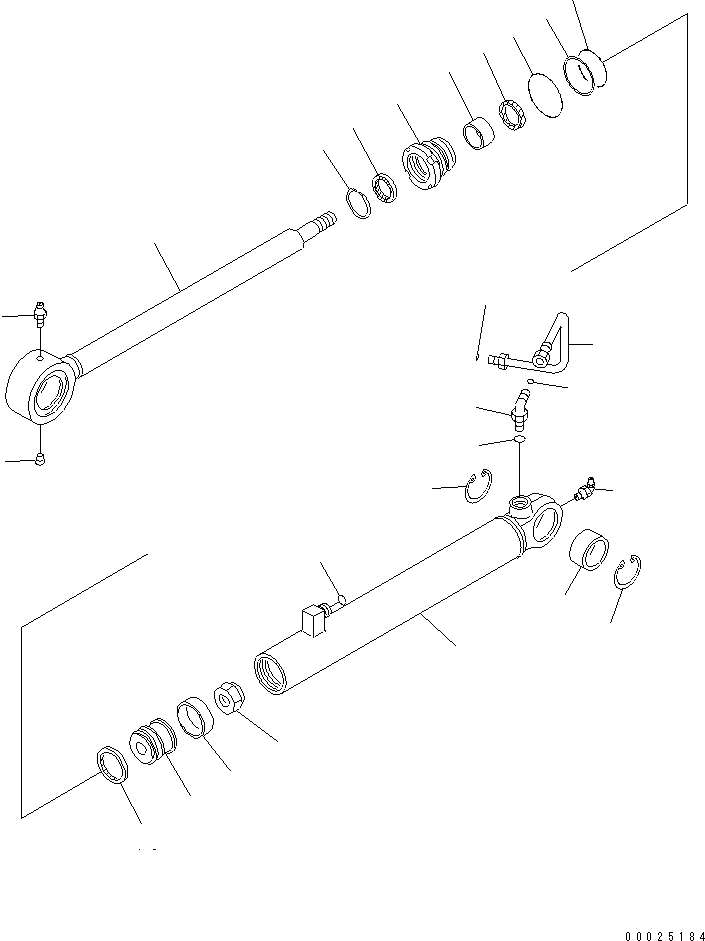 00025184