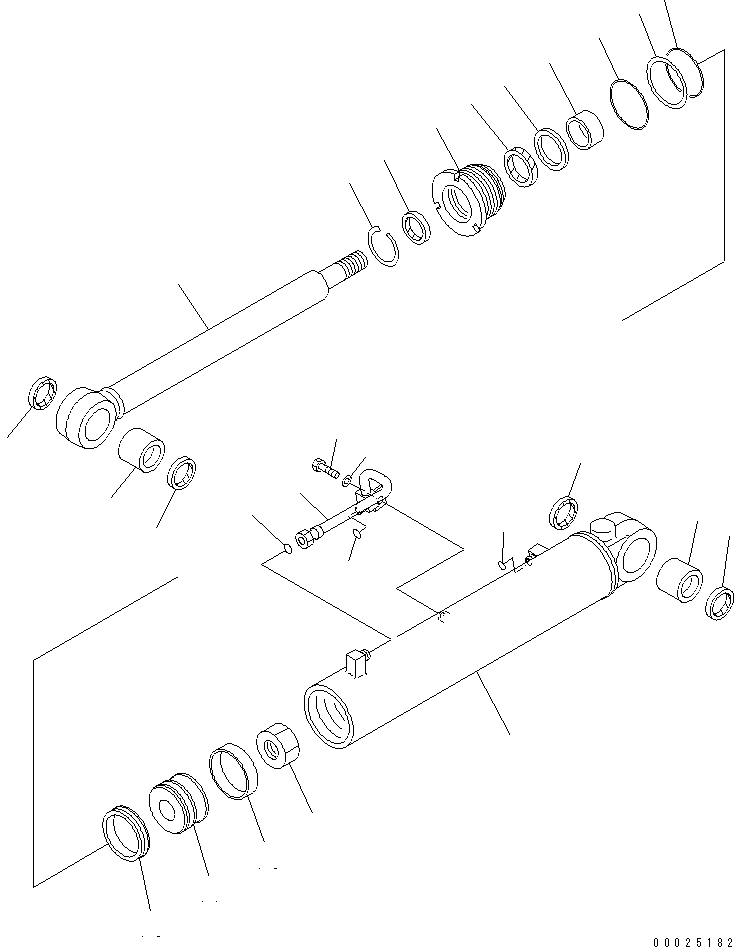 00025182