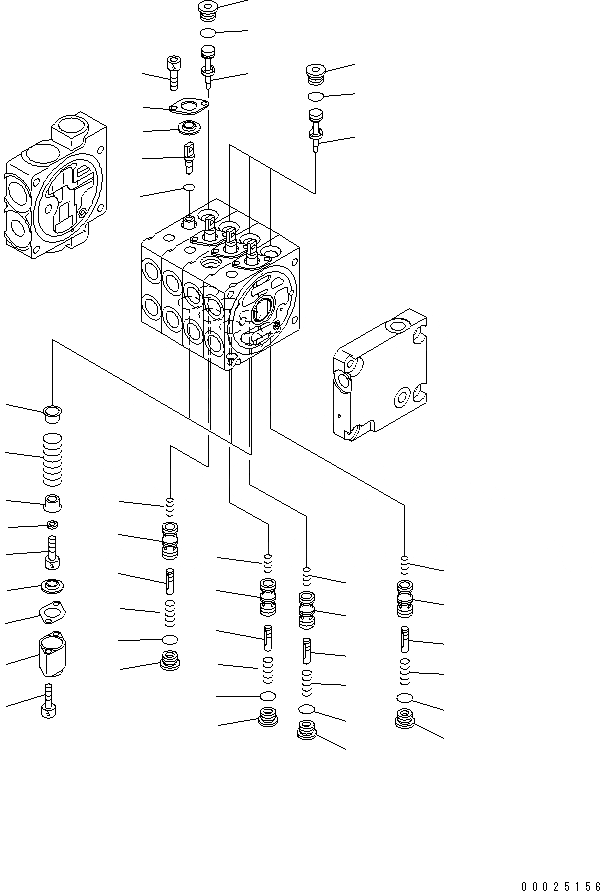 00025156