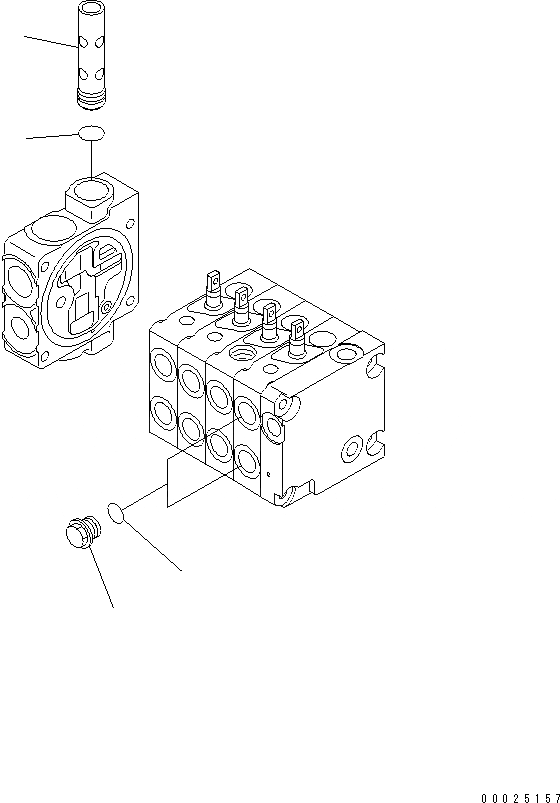 00025157