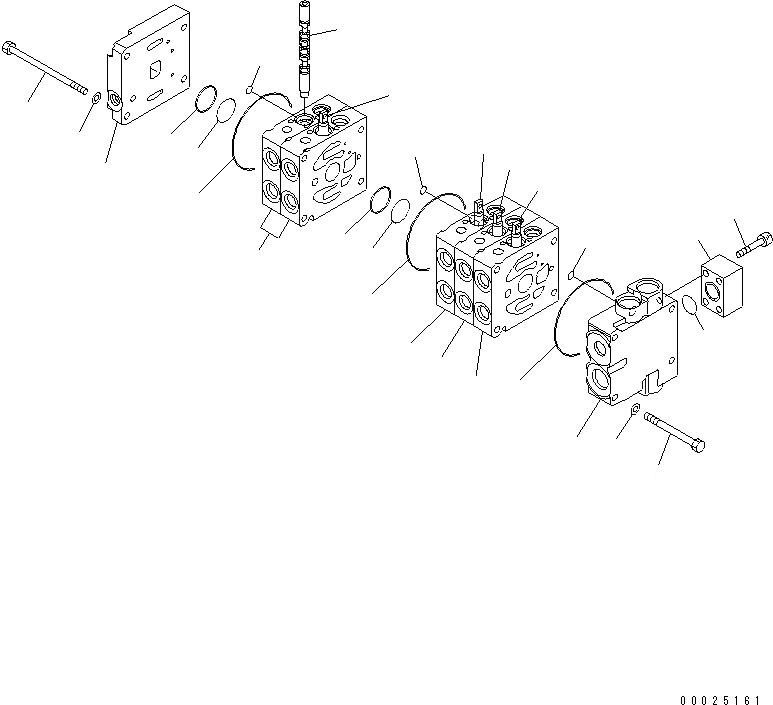 00025161