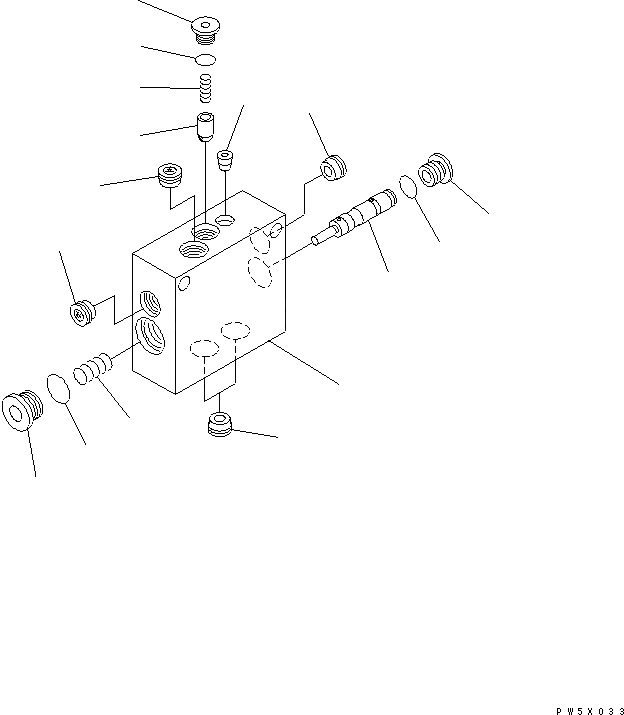 PW5X033