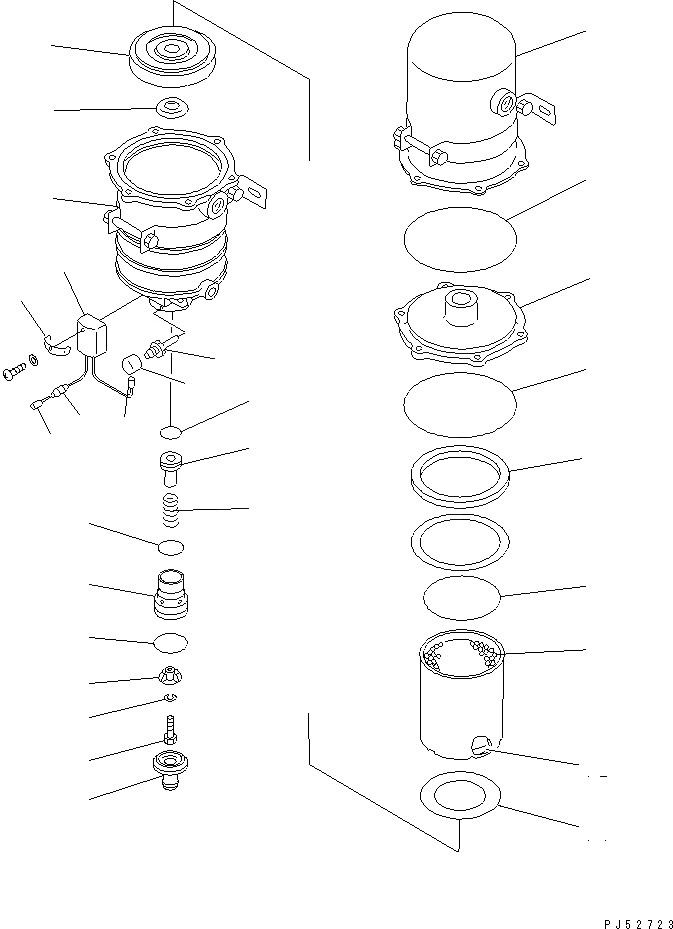 PJ52723