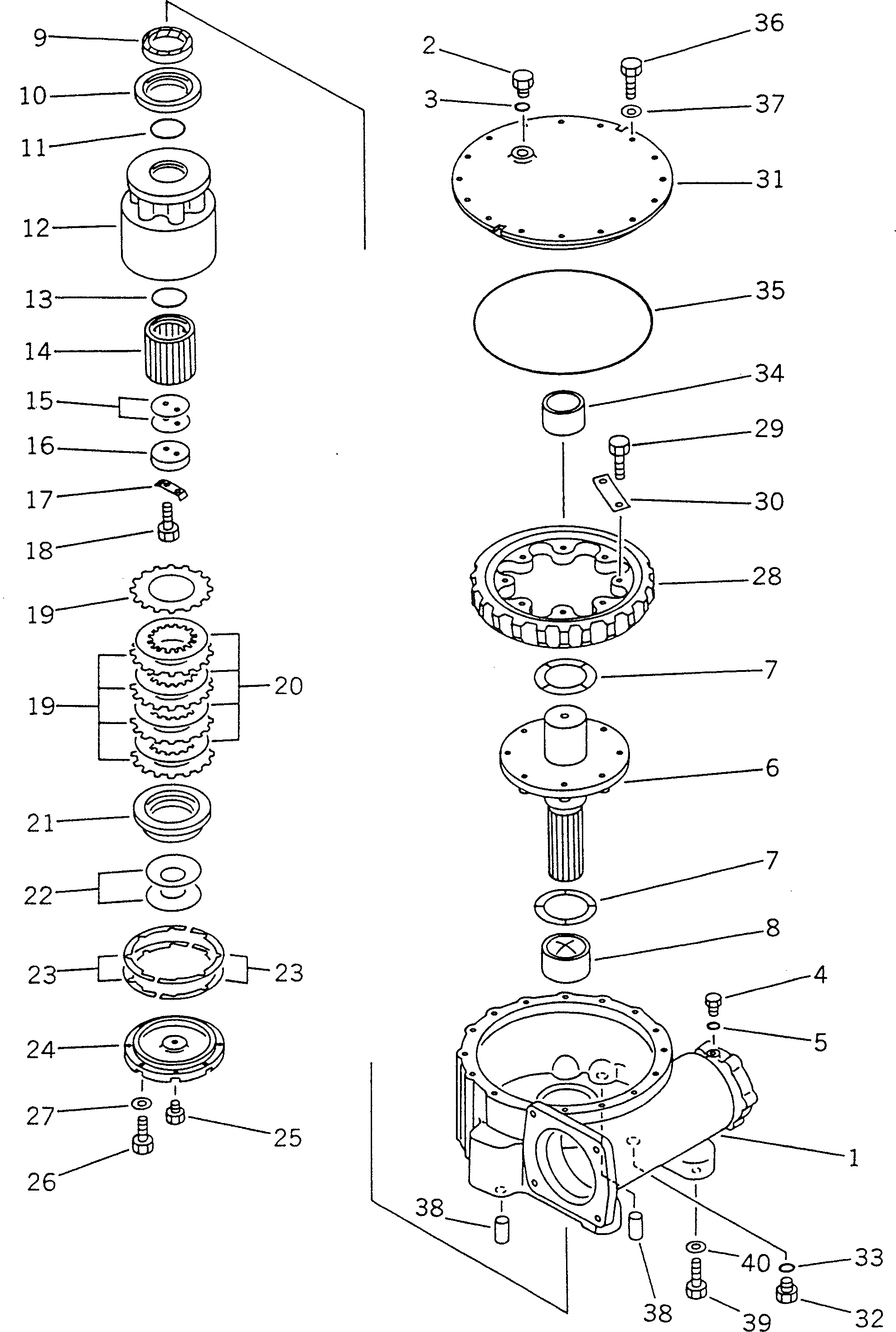 9
10
11
12
13
14
15
16
17
18
19
19
20
21
22
23
23
24
27
25
26
2
36
3
37
31
35
34
29
30
28
7
6
7
8
4
5
1
38
38
40
33
39
32