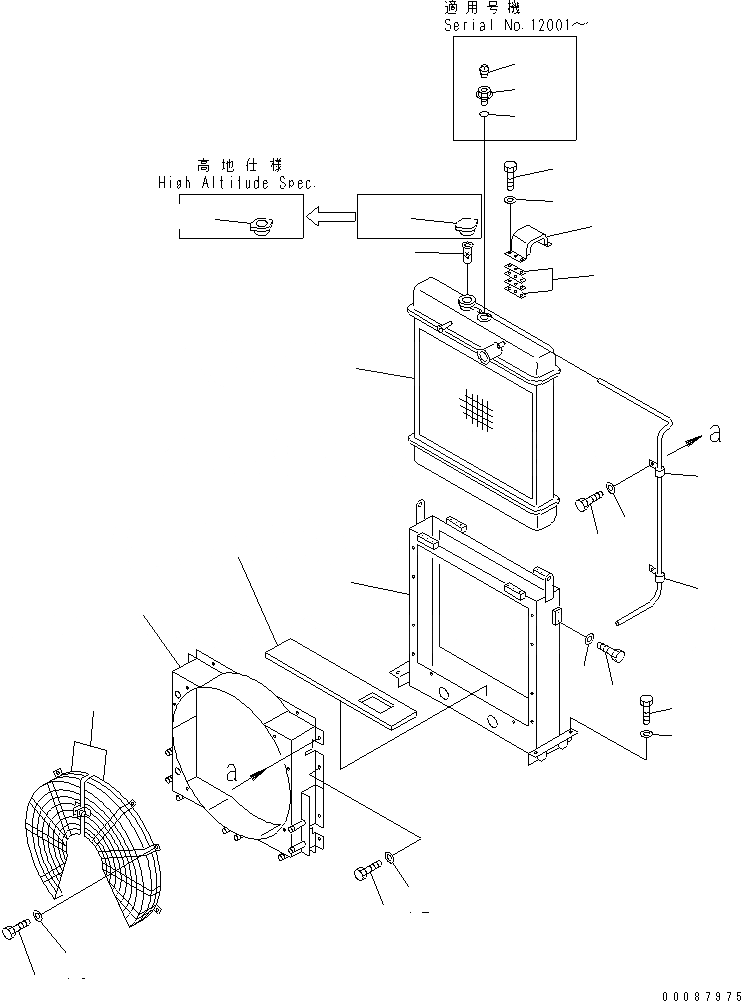 適用号機
Serial No.12001～

高地仕様
High Altitude Spec.

a

a

00087975