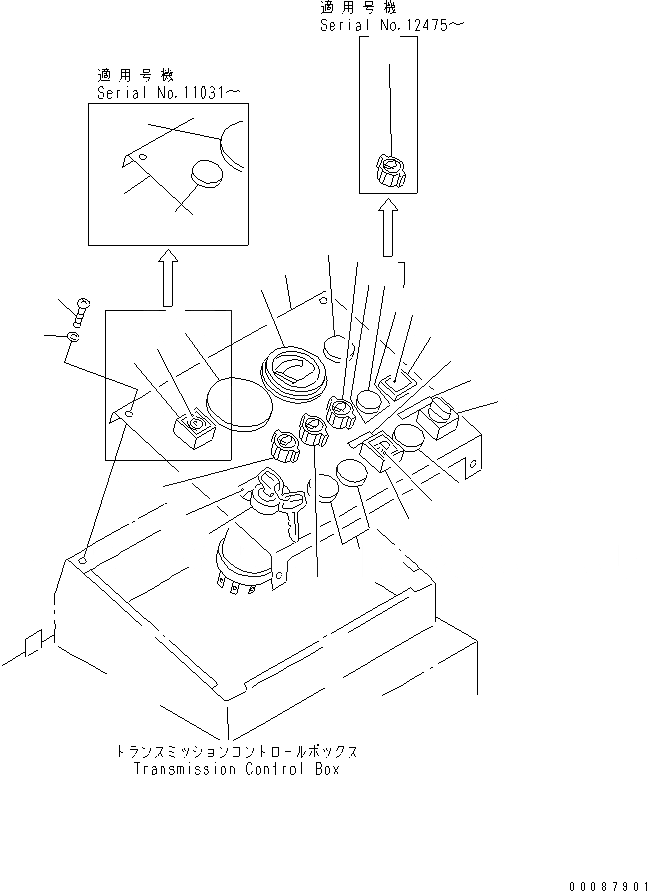 適用号機
Serial No.12475~

適用号機
Serial No.11031~

トランスミッションコントロールボックス
Transmission Control Box

00087901