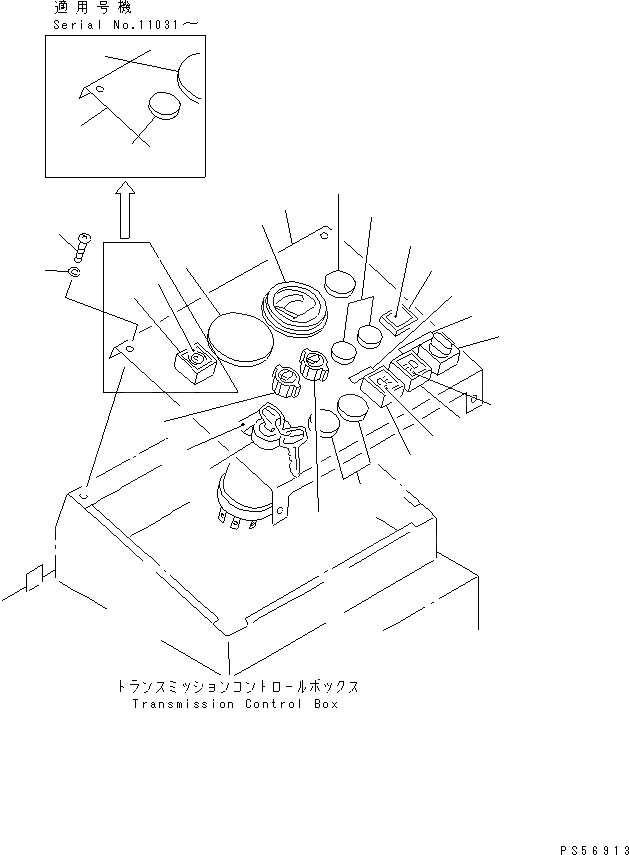 適用号機
Serial No.11031～

トランスミッションコントロールボックス
Transmission Control Box

PS56913