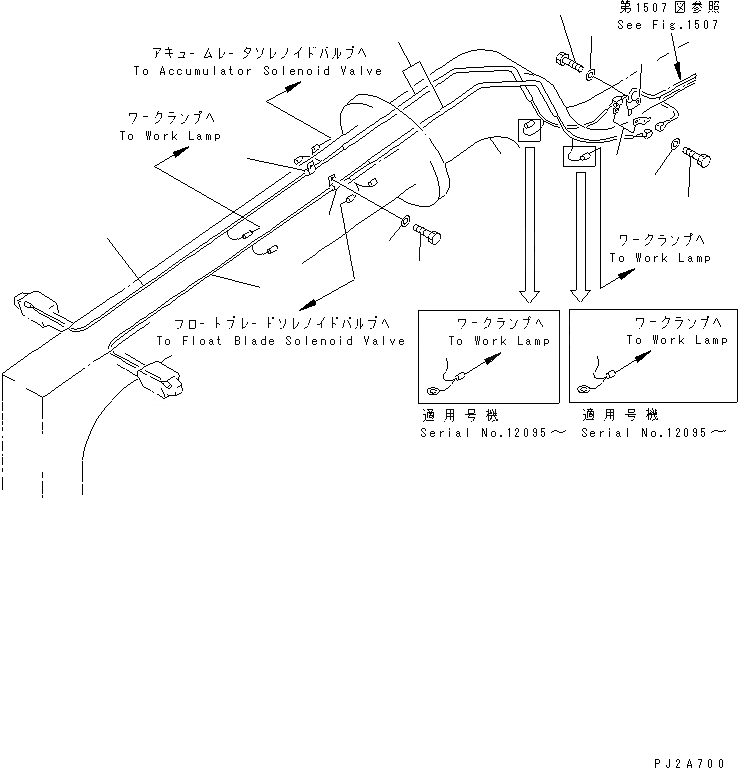 第1507図参照
See Fig.1507

アキュームレータソレノイドバルブへ
To Accumulator Solenoid Valve

ワークランプへ
To Work Lamp

ワークランプへ
To Work Lamp

フロートブレードソレノイドバルブへ
To Float Blade Solenoid Valve

ワークランプへ
To Work Lamp

適用号機
Serial No.12095～

ワークランプへ
To Work Lamp

適用号機
Serial No.12095～

PJ2A700