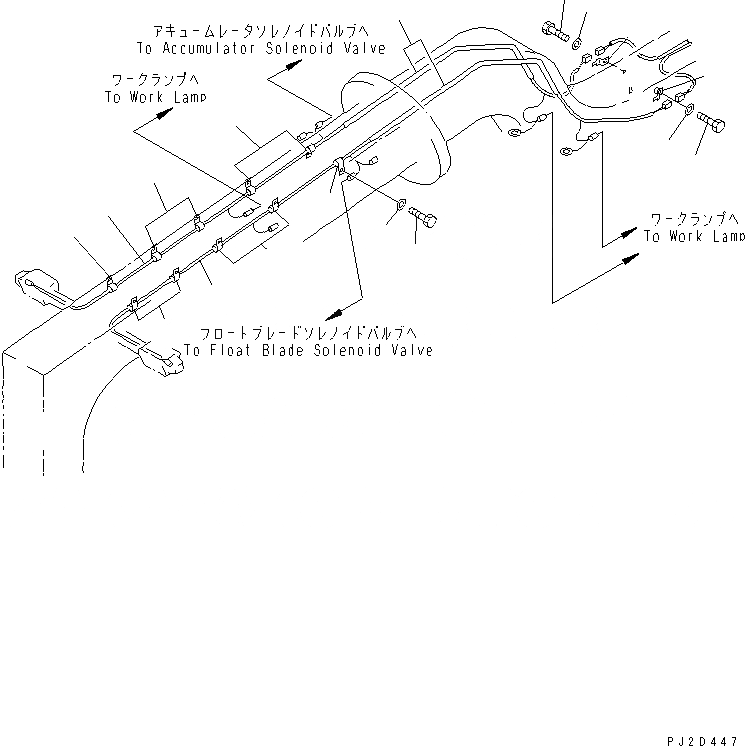 アキュームレータソレノイドバルブへ
To Accumulator Solenoid Valve

ワークランプへ
To Work Lamp

ワークランプへ
To Work Lamp

フロートブレードソレノイドバルブへ
To Float Blade Solenoid Valve

PJ2D447