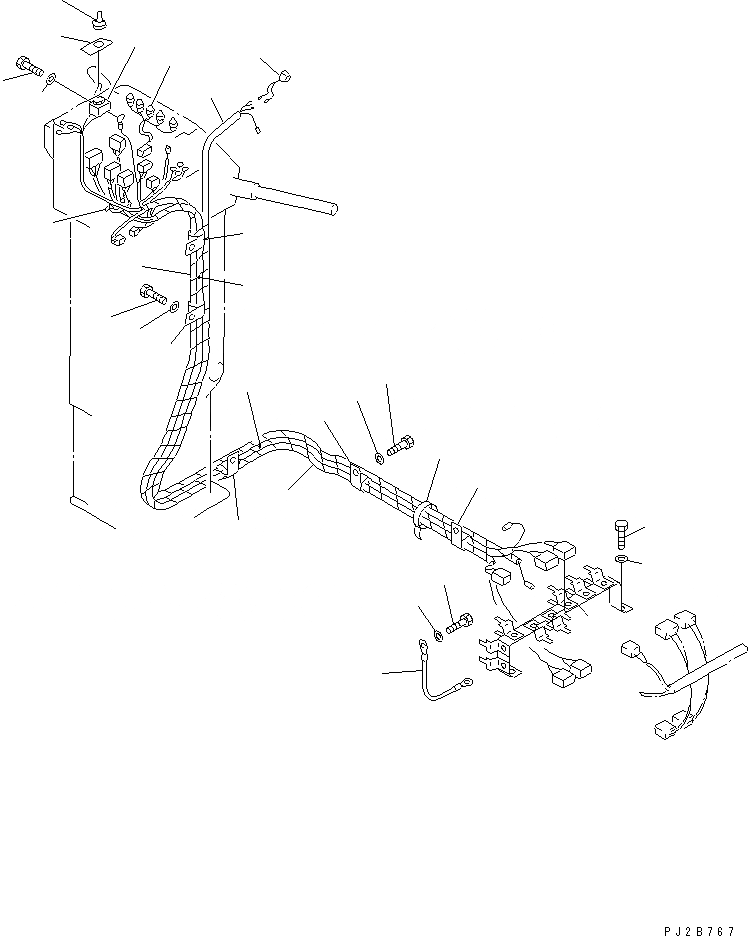 PJ2B767