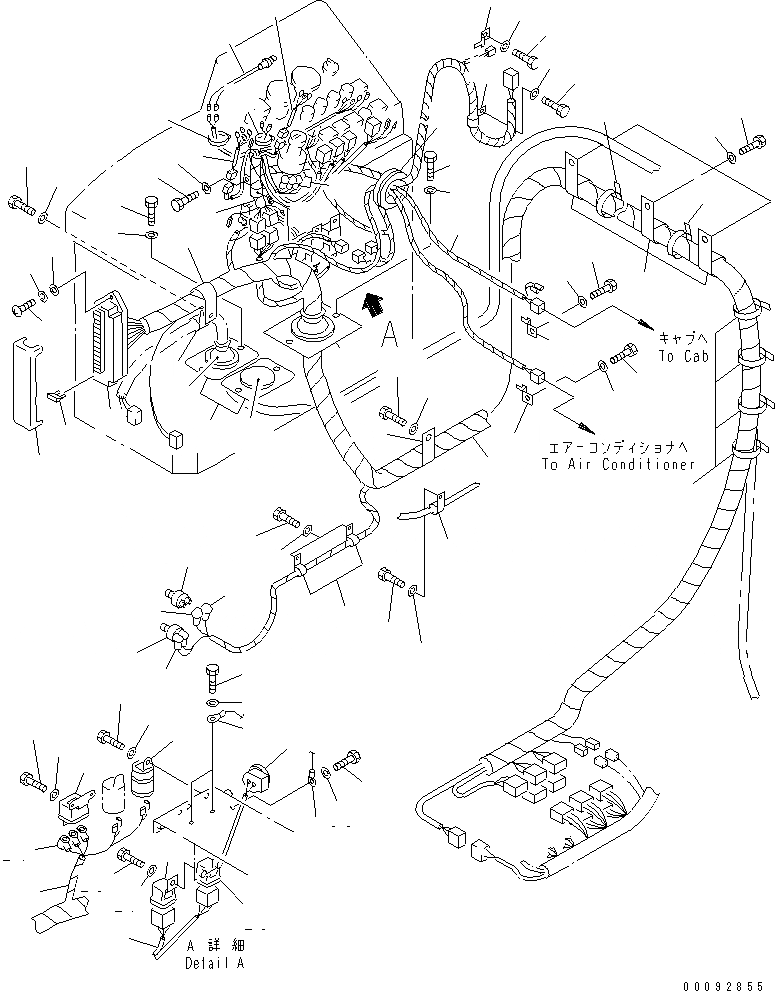 A

キャブへ
To Cab

エアーコンディショナへ
To Air Conditioner

A 詳細
Detail A

00092855