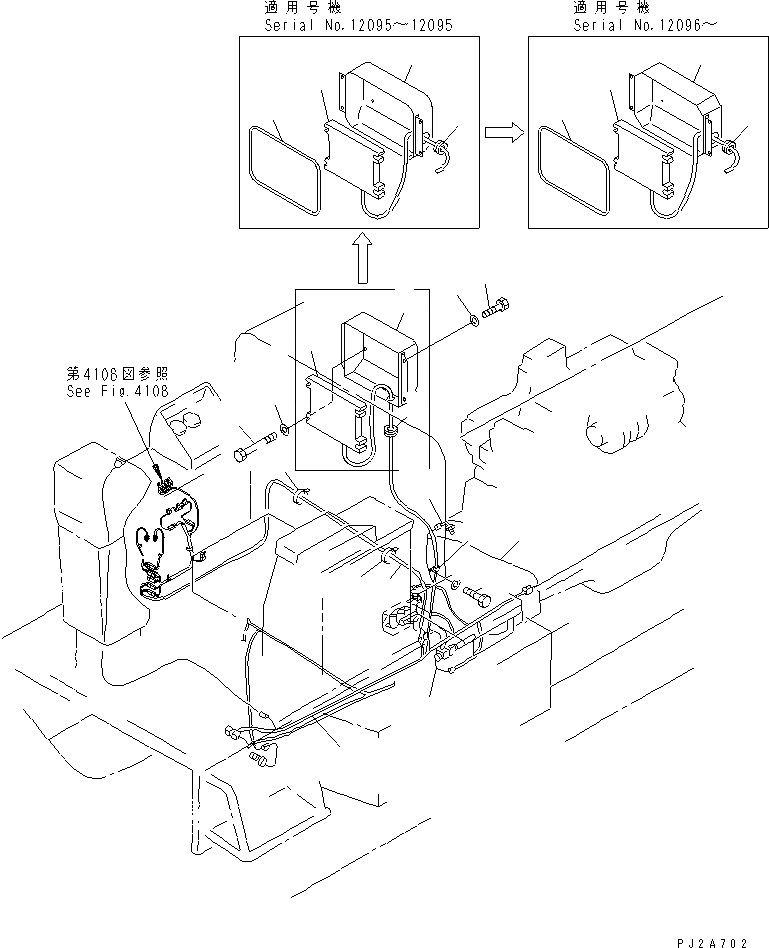 適用号機
Serial No.12095～12095

適用号機
Serial No.12096～

第4108図参照
See Fig.4108

PJ2A702