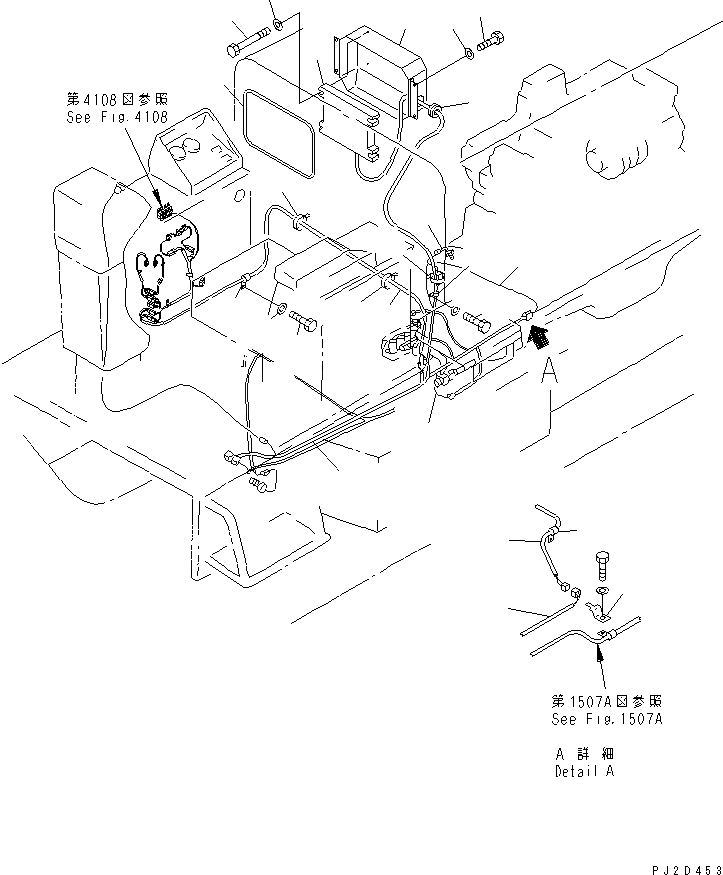 第4108図参照
See Fig.4108

A

第1507A図参照
See Fig.1507A

A 詳細
Detail A

PJ2D453