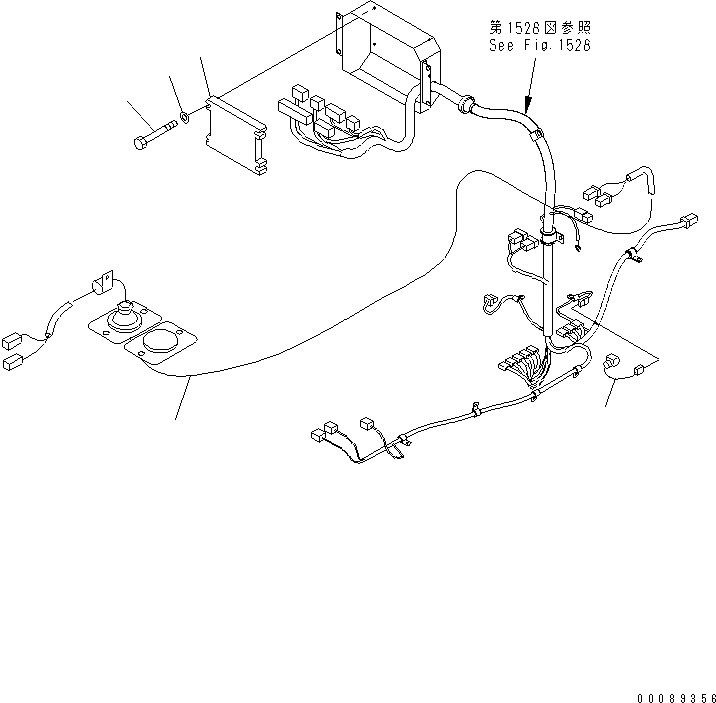 第1526図参照
See Fig.1526

00089356