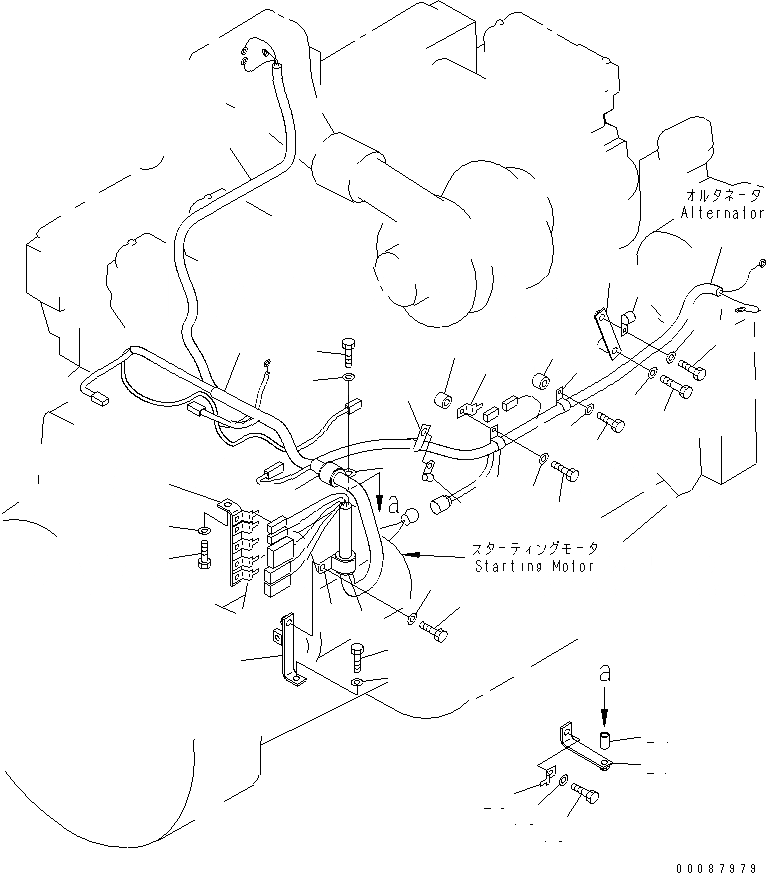 オルタネータ
Alternator

a

スターティングモータ
Starting Motor

a

00087979