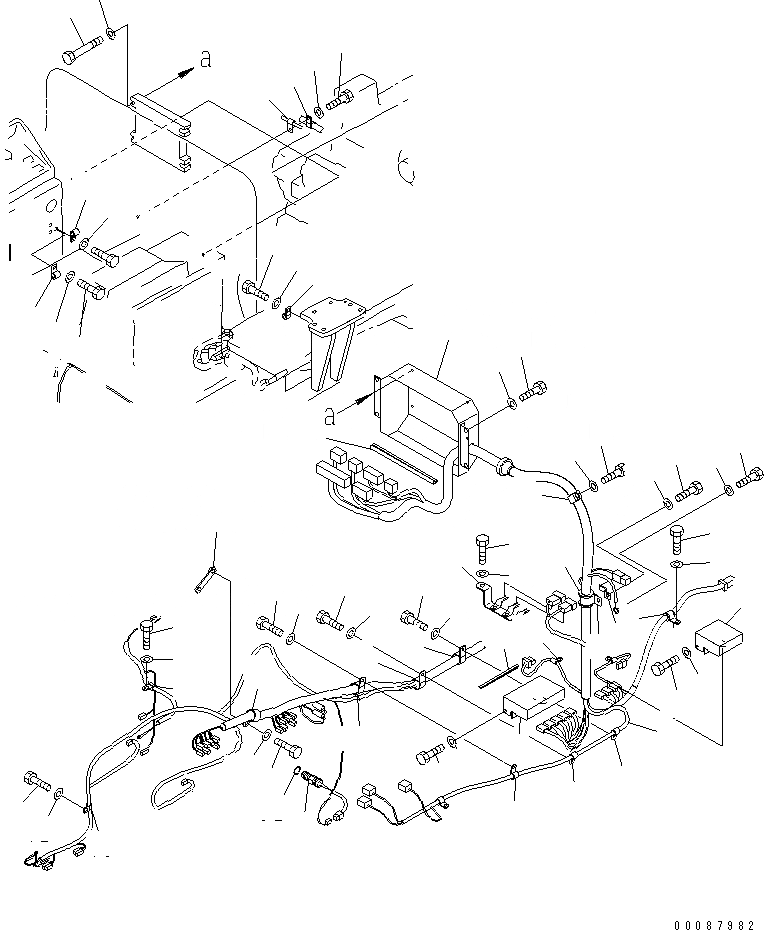 a

a

00087982