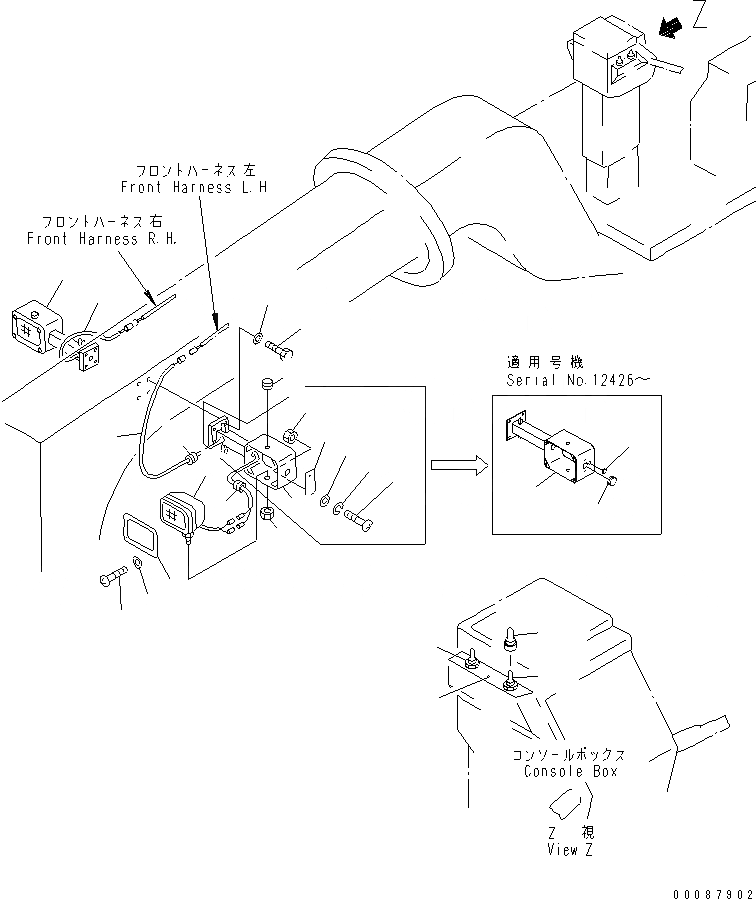 Z

フロントハーネス左
Front Harness L.H

フロントハーネス右
Front Harness R.H.

適用号機
Serial No.12426～

コンソールボックス
Console Box

Z 視
View Z

00087902