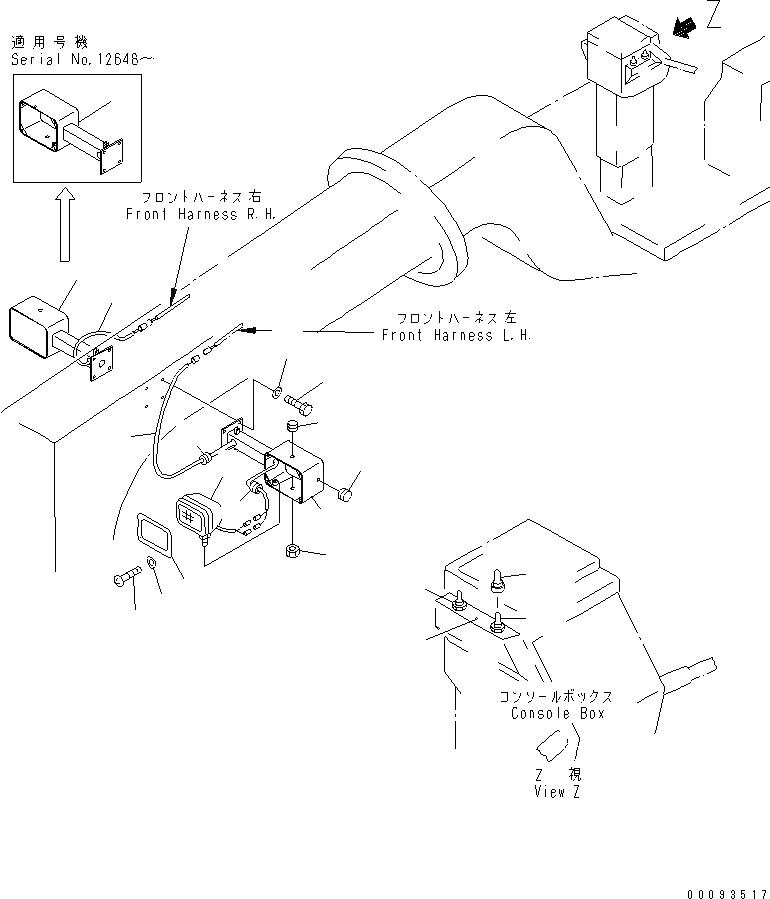 適用号機
Serial No.12646～

Z

フロントハーネス右
Front Harness R.H.

フロントハーネス左
Front Harness L.H.

コンソールボックス
Console Box

Z 視
View Z

00093517