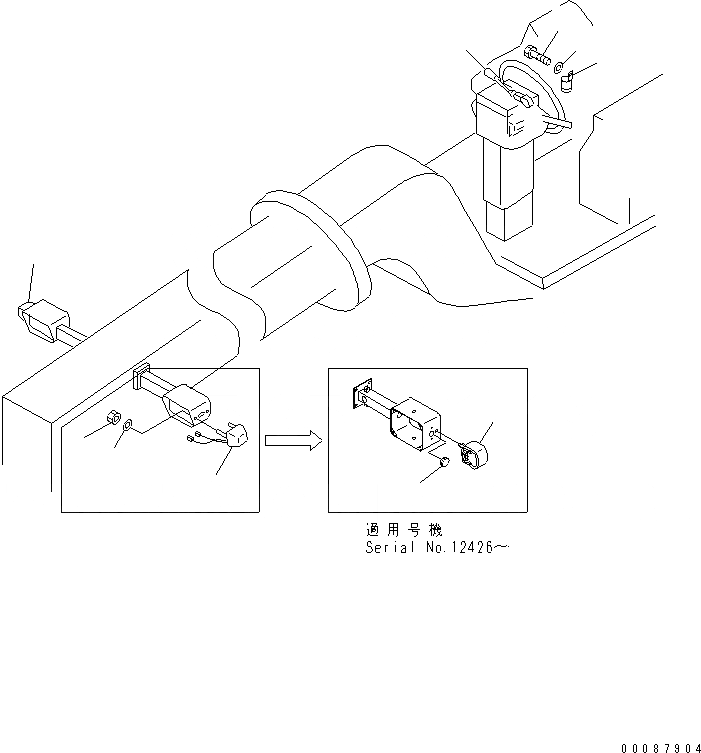 適用号機
Serial No.12426～

00087904