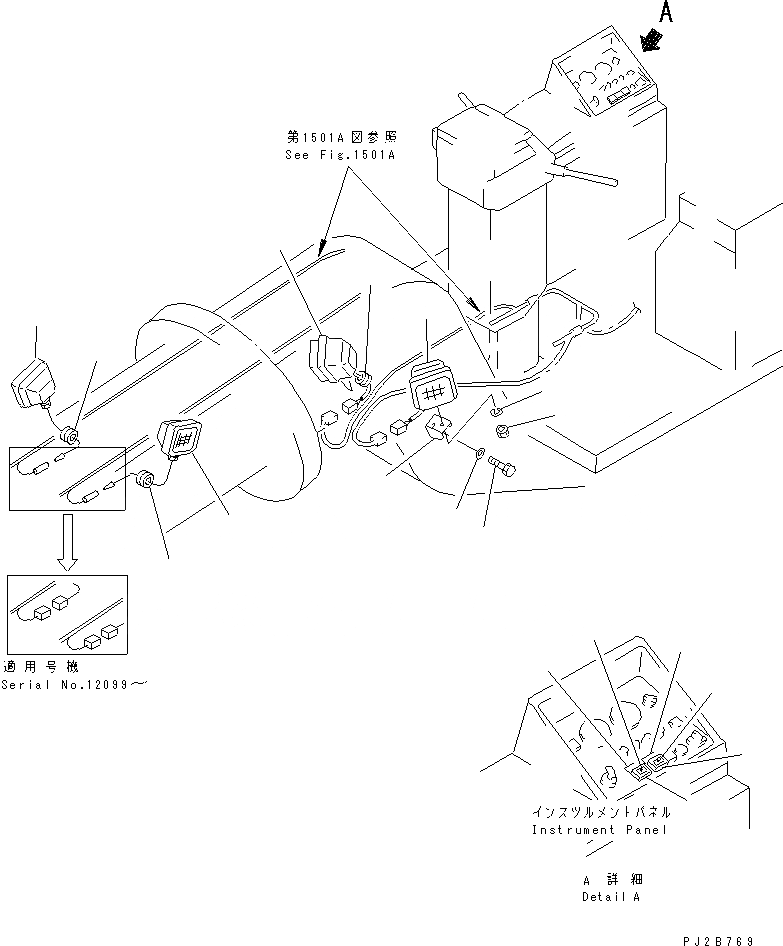 A

第1501A図参照
See Fig.1501A

適用号機
Serial No.12099～

インスツルメントパネル
Instrument Panel

A 詳細
Detail A

PJ2B769