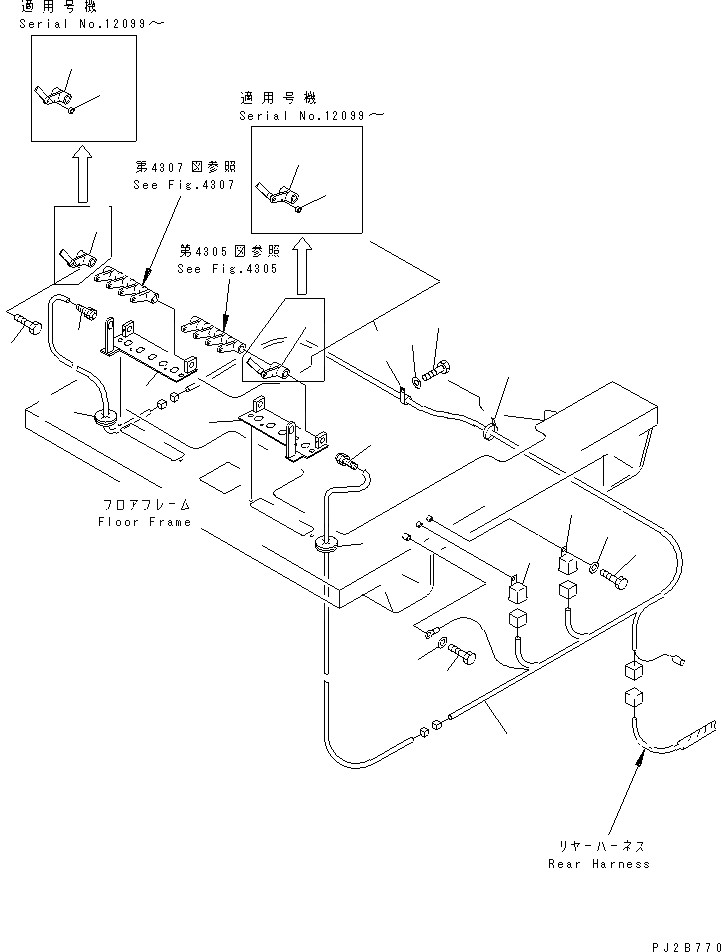 適用号機
Serial No.12099～

適用号機
Serial No.12099～

第4307図参照
See Fig.4307

第4305図参照
See Fig.4305

フロアフレーム
Floor Frame

リヤーハーネス
Rear Harness

PJ2B770