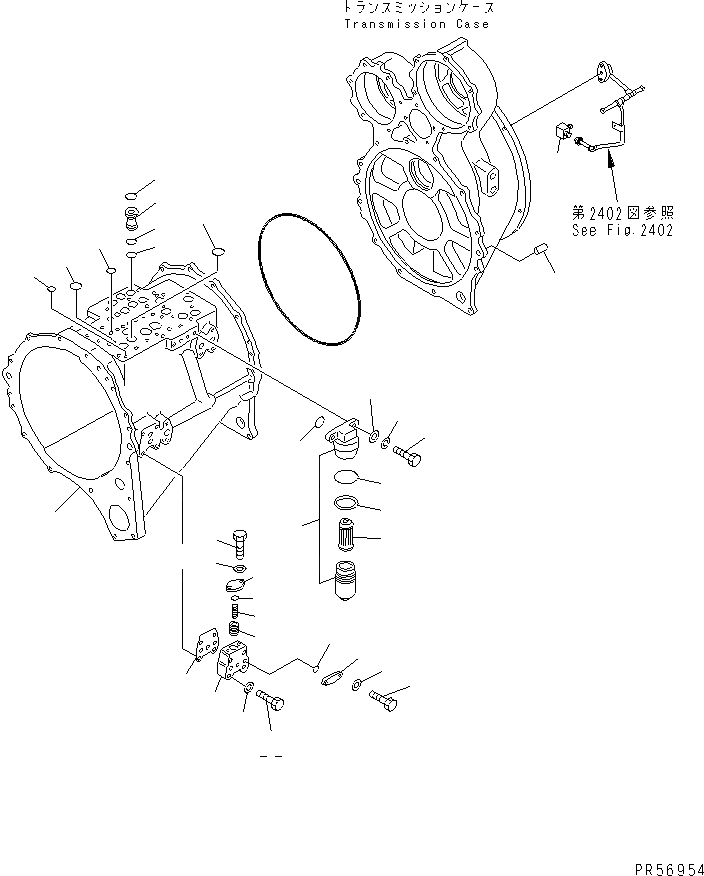 トランスミッションケース
Transmission Case

第2402図参照
See Fig.2402

PR56954