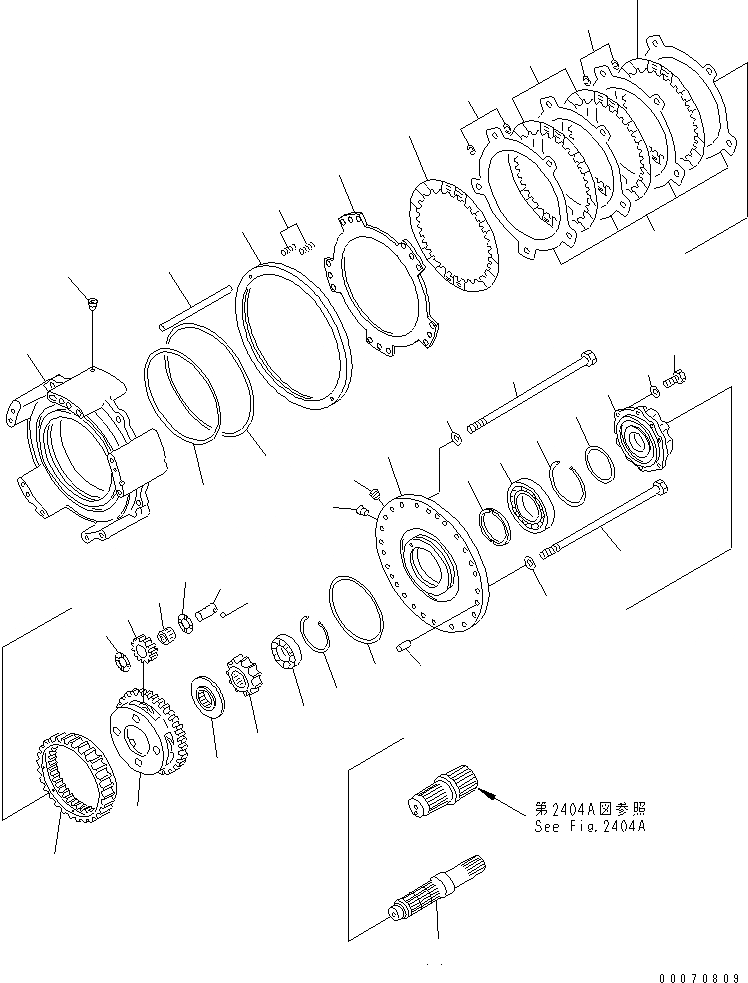 第2404A図参照
See Fig.2404A

00070809