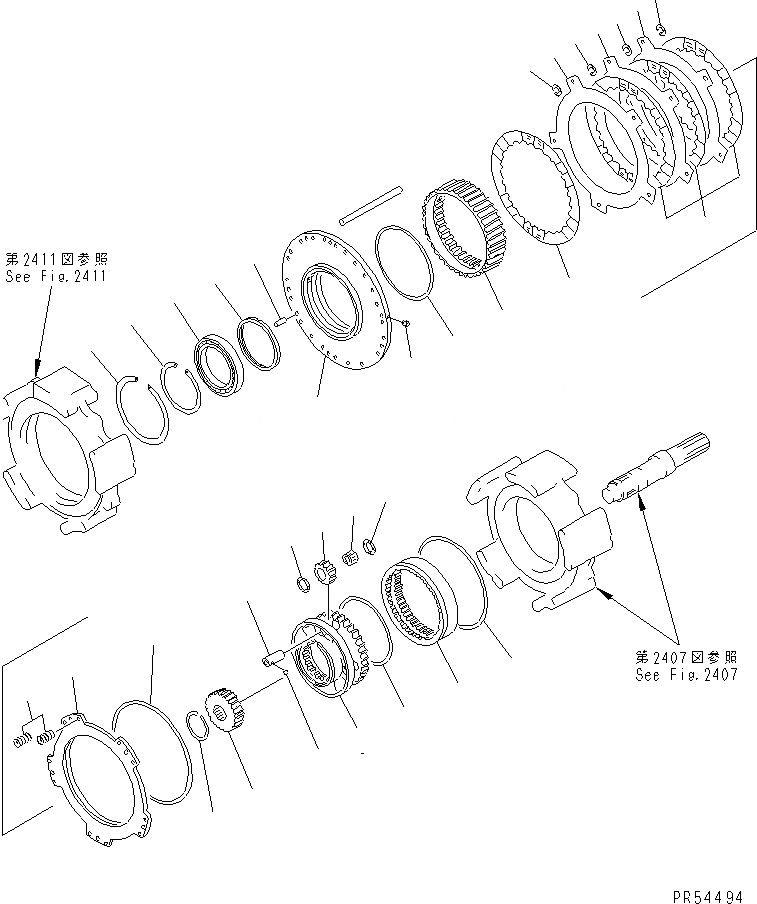 第2411図参照
See Fig.2411

第2407図参照
See Fig.2407

PR54494