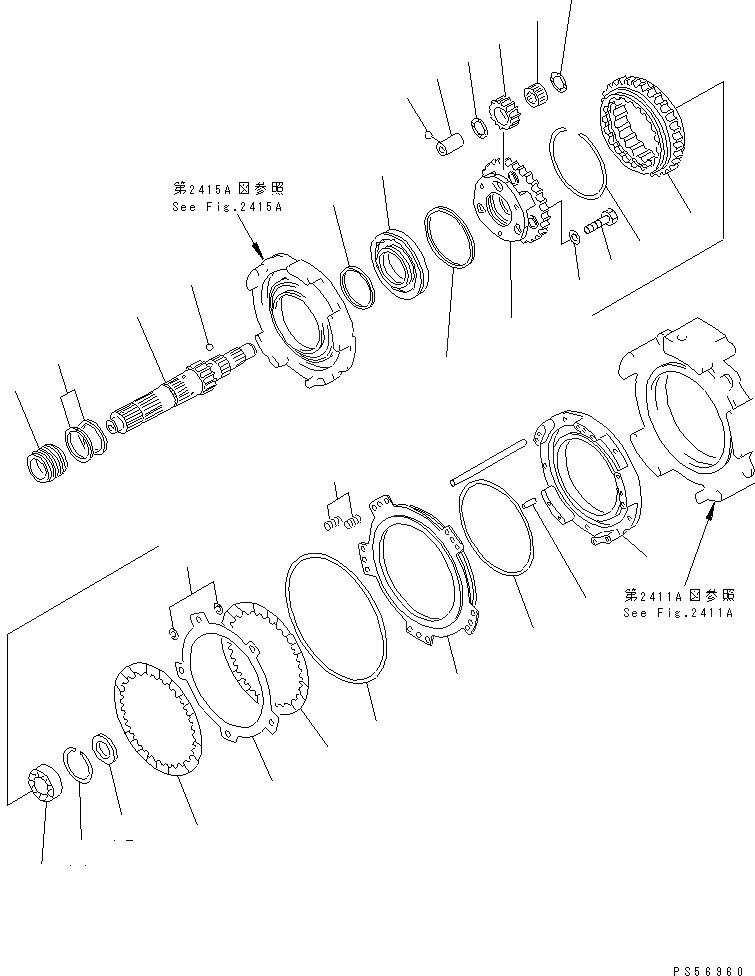 第2415A図参照
See Fig.2415A

第2411A図参照
See Fig.2411A

PS56960