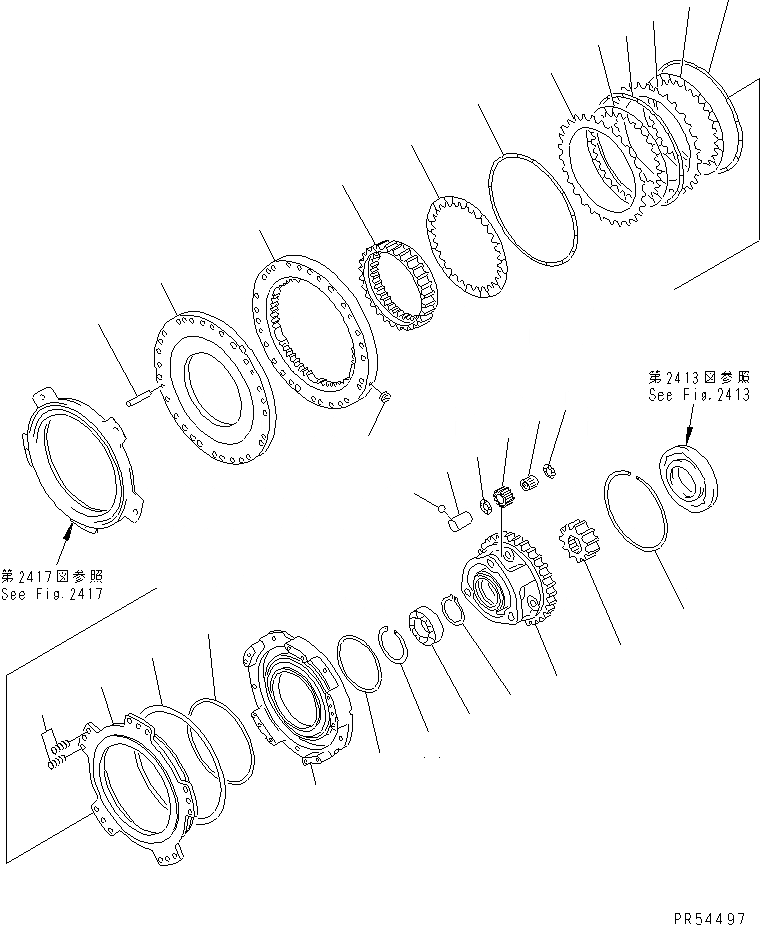 第2413図参照
See Fig.2413

第2417図参照
See Fig.2417

PR54497