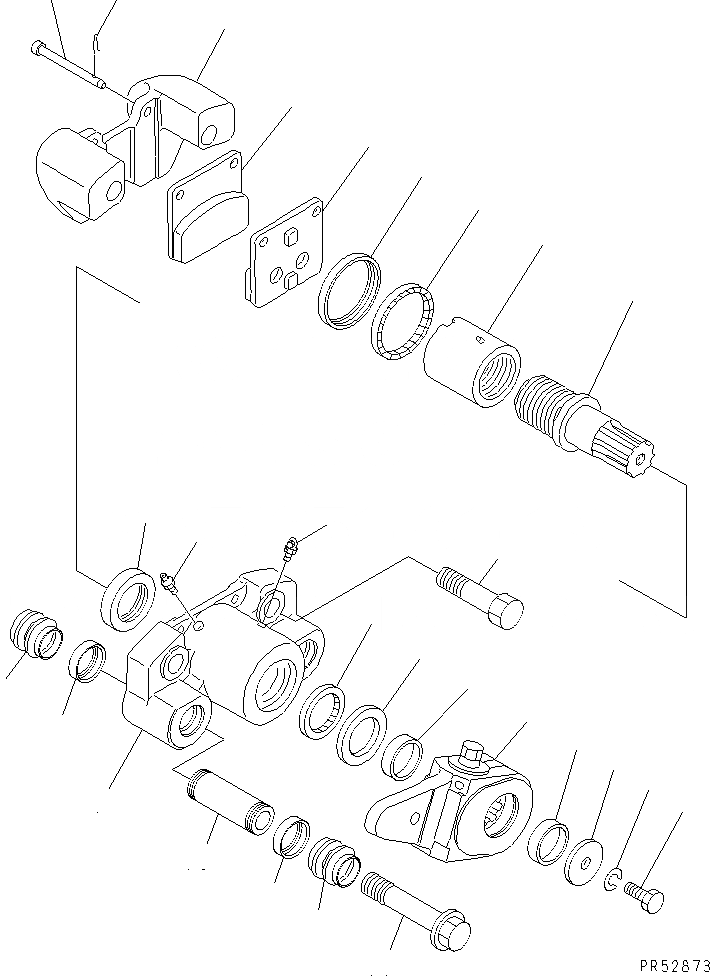 PR52873