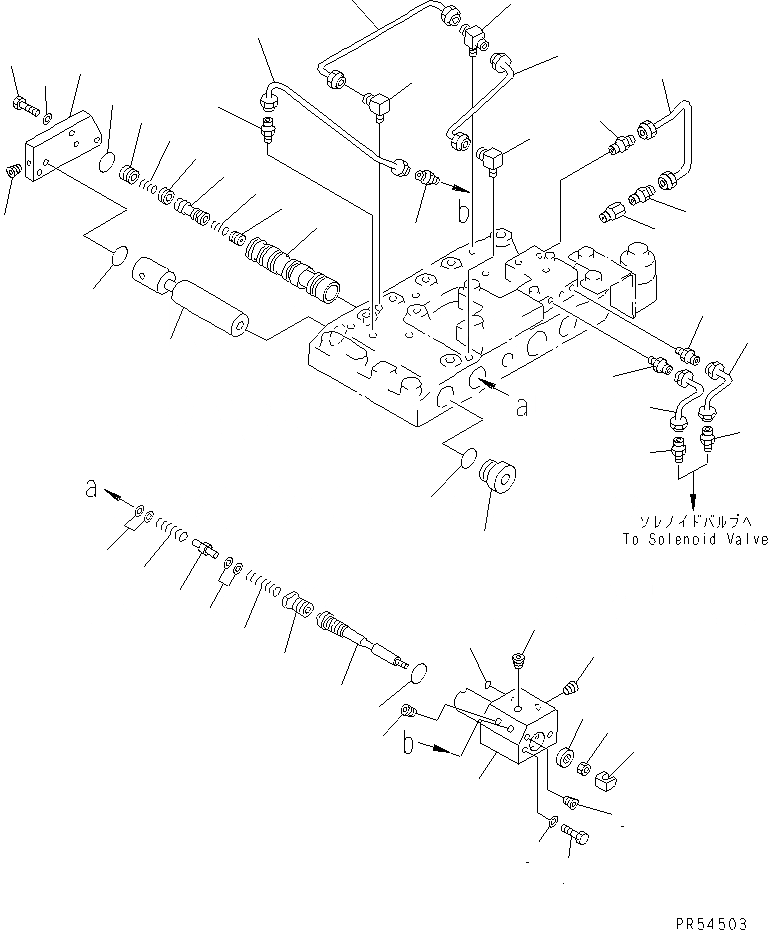 b

a

a

ソレノイドバルブへ
To Solenoid Valve

b

PR54503