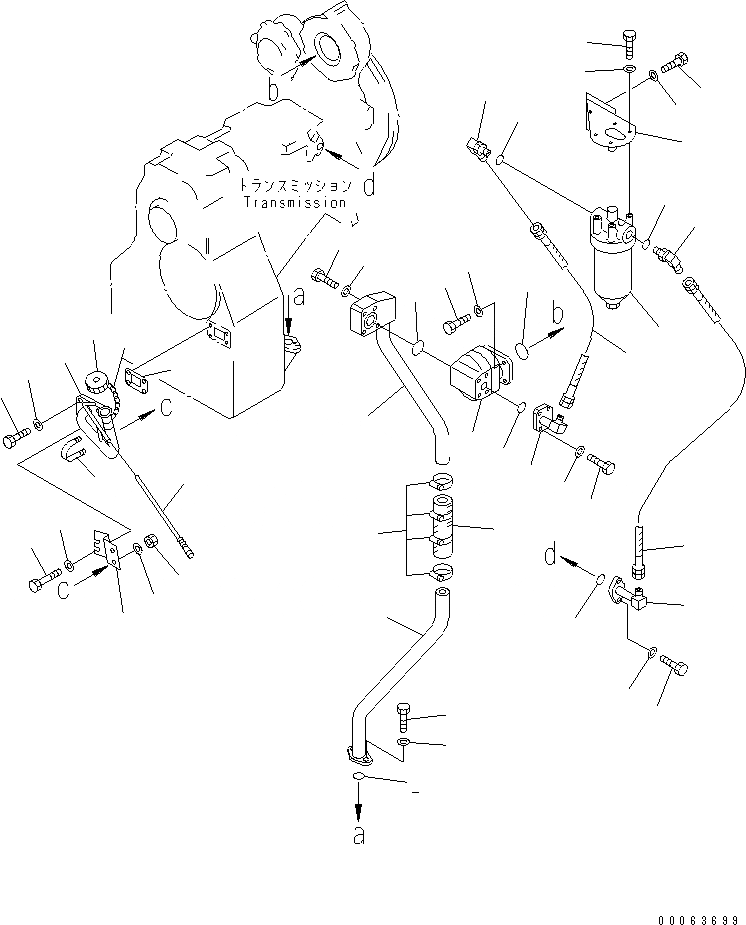 b
d
トランスミッション
Transmission
a
b
c
c
d
a
00063699