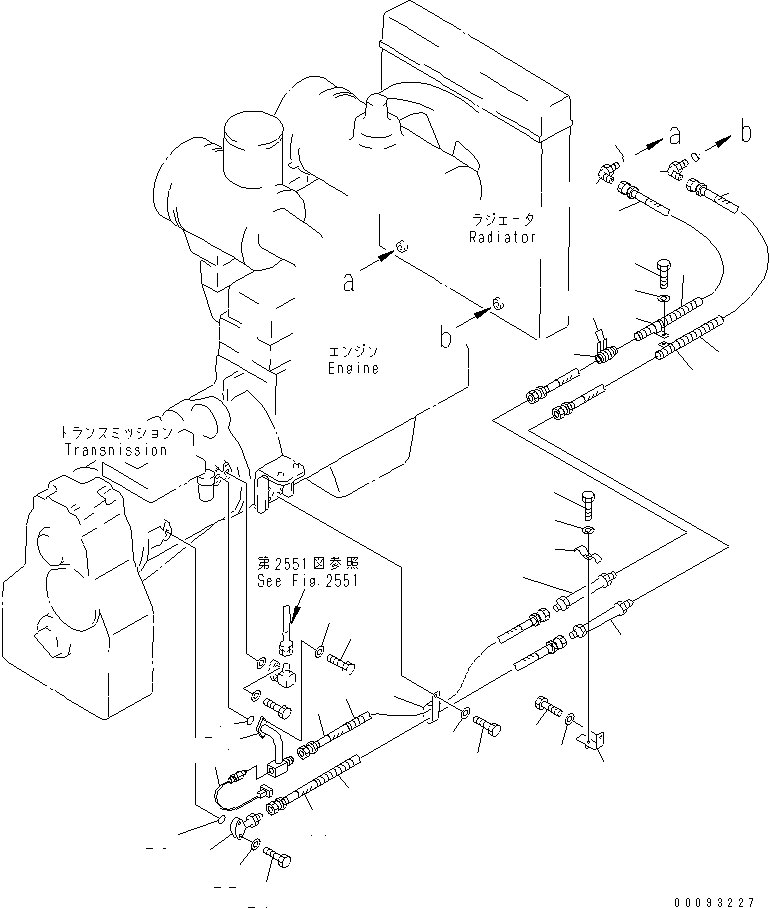 a
b
ラジエータ
Radiator
a
b
エンジン
Engine
トランスミッション
Transmission
第2551図参照
See Fig.2551
00093227