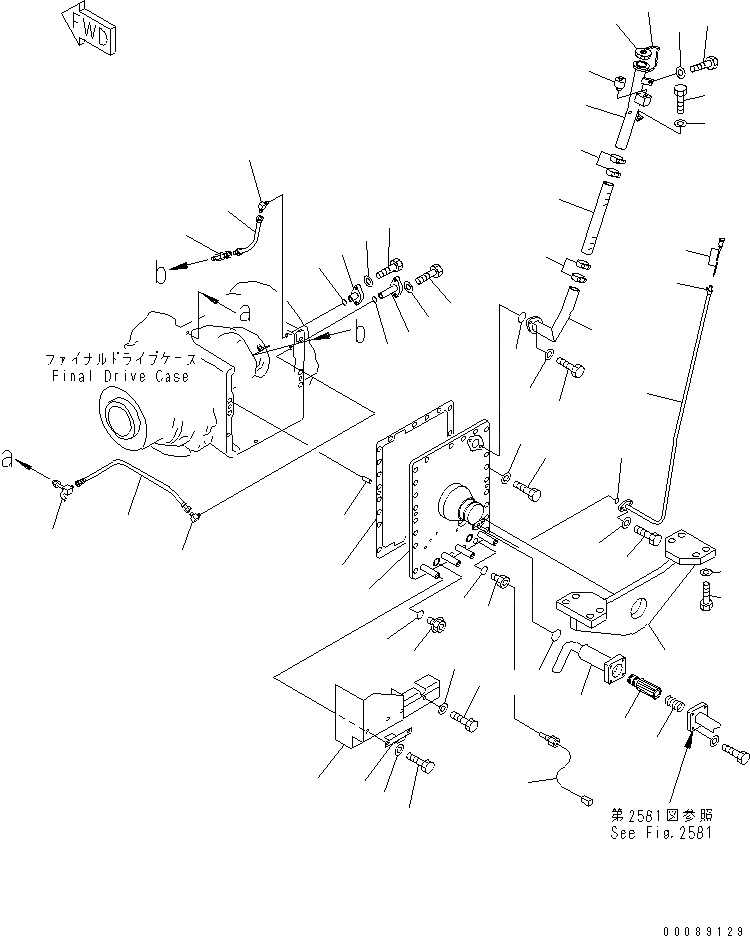 FWD

b

a

b

ファイナルドライブケース
Final Drive Case

a

第2581図参照
See Fig.2581

00089129