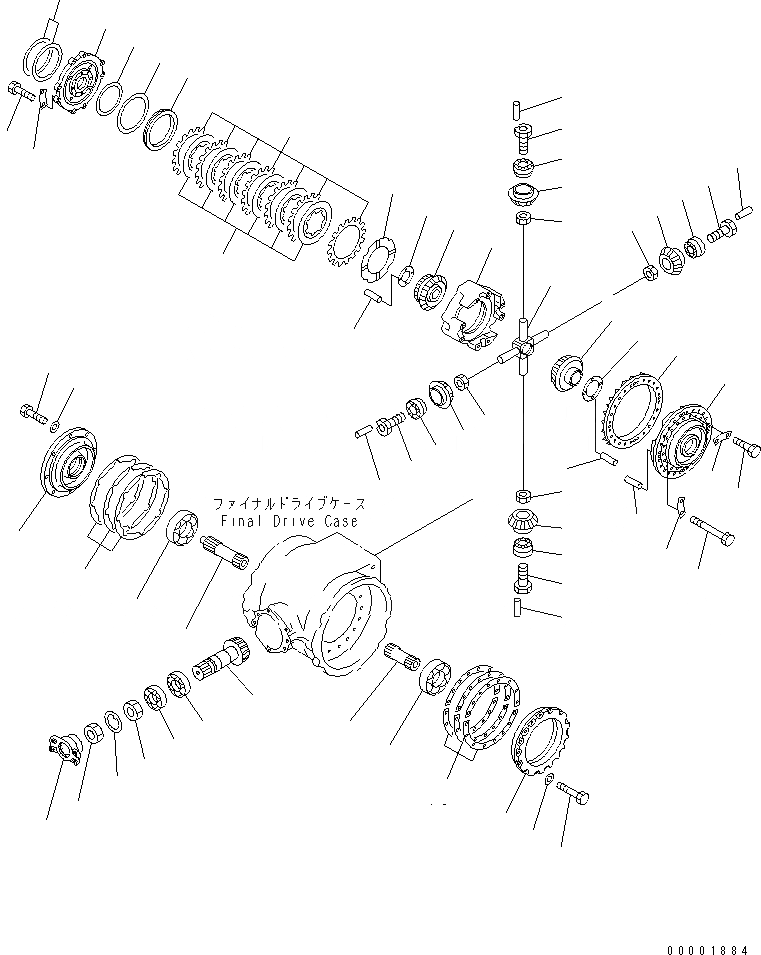 ファイナルドライブケース
Final Drive Case

00001884