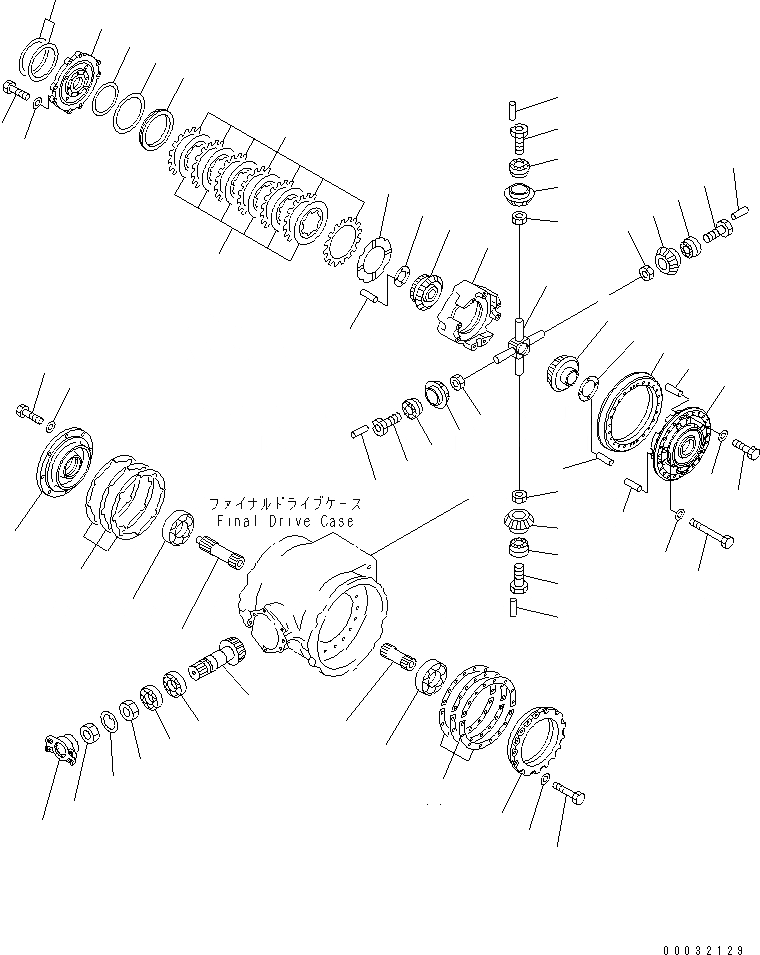 ファイナルドライブケース
Final Drive Case

00032129