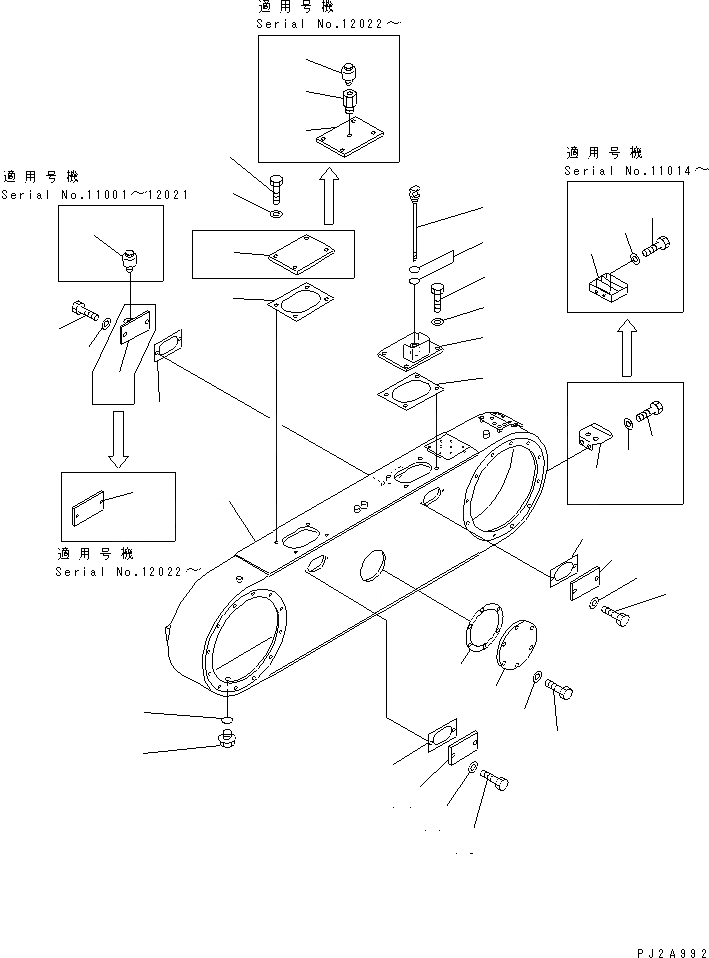 適用号機
Serial No.12022～

適用号機
Serial No.11001～12021

適用号機
Serial No.11014～

適用号機
Serial No.12022～

PJ2A992