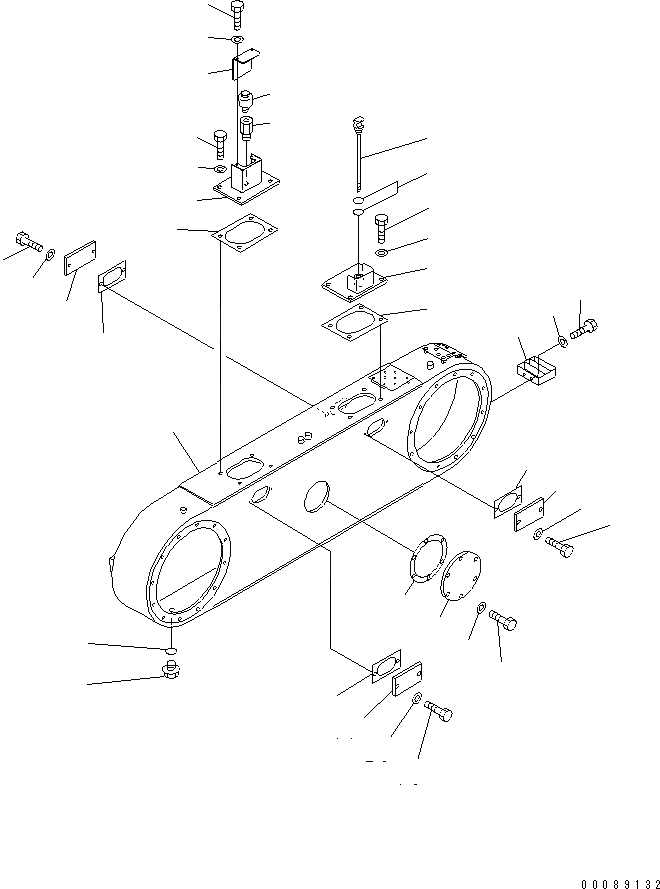 00089132