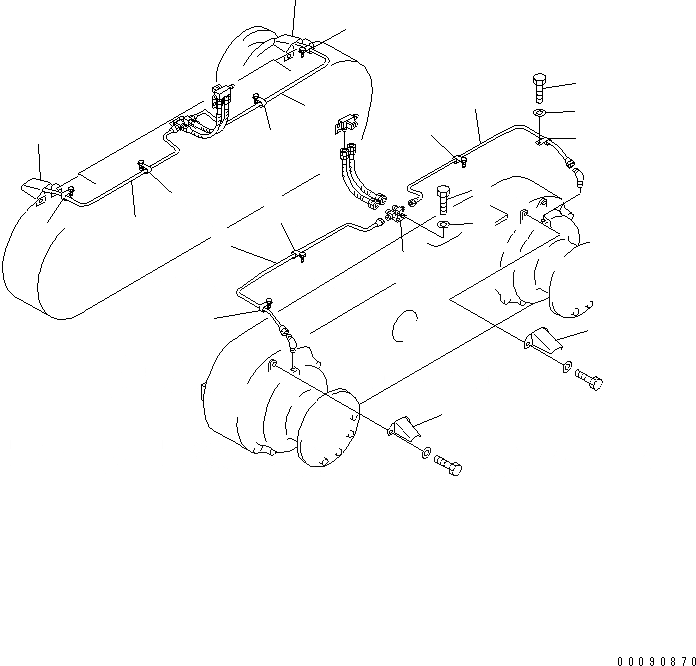 00090870