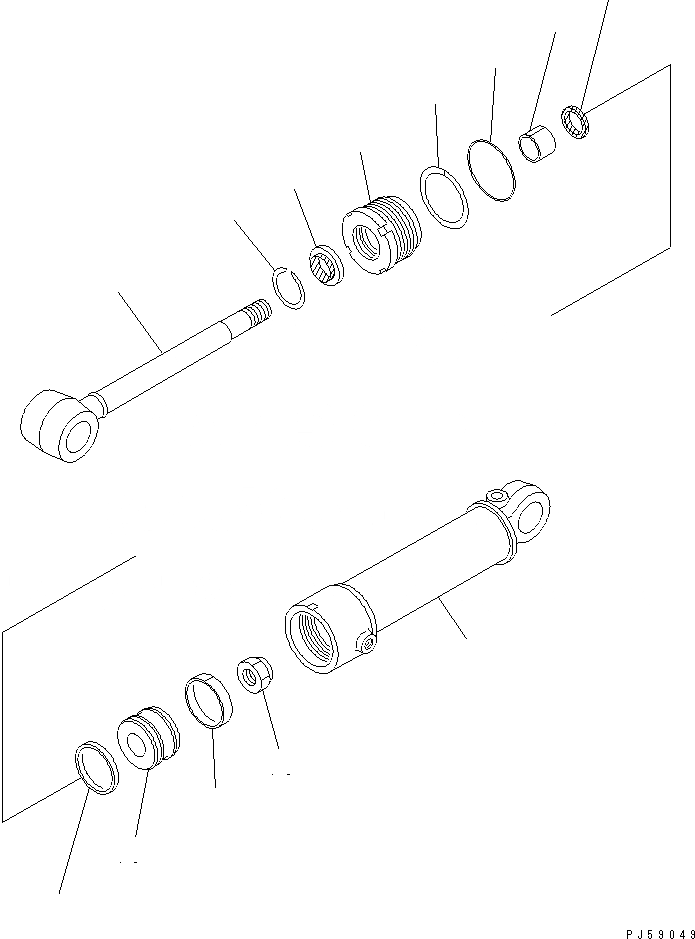 PJ59049