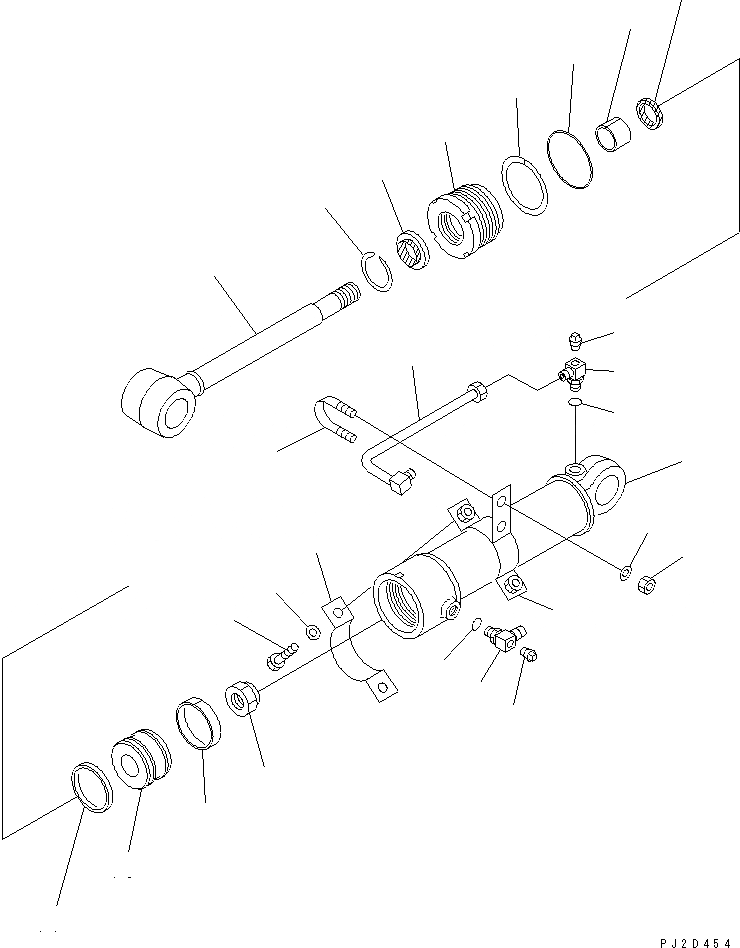 PJ2D454