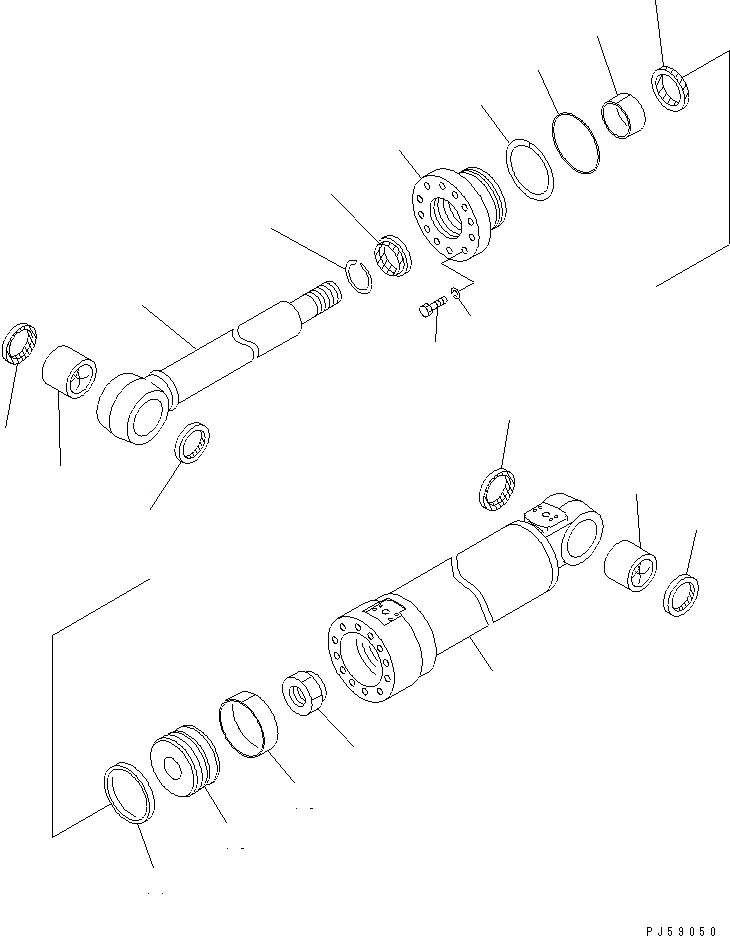 PJ59050