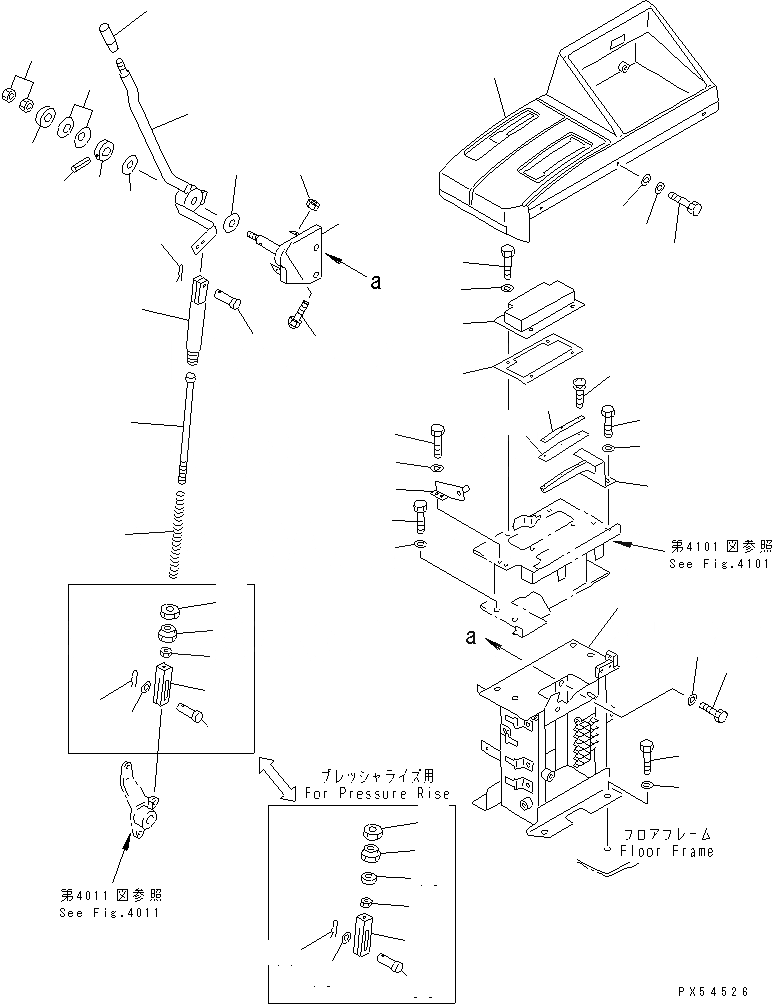 a

第4101図参照
See Fig.4101

a

プレッシャライズ用
For Pressure Rise

フロアフレーム
Floor Frame

第4011図参照
See Fig.4011

PX54526